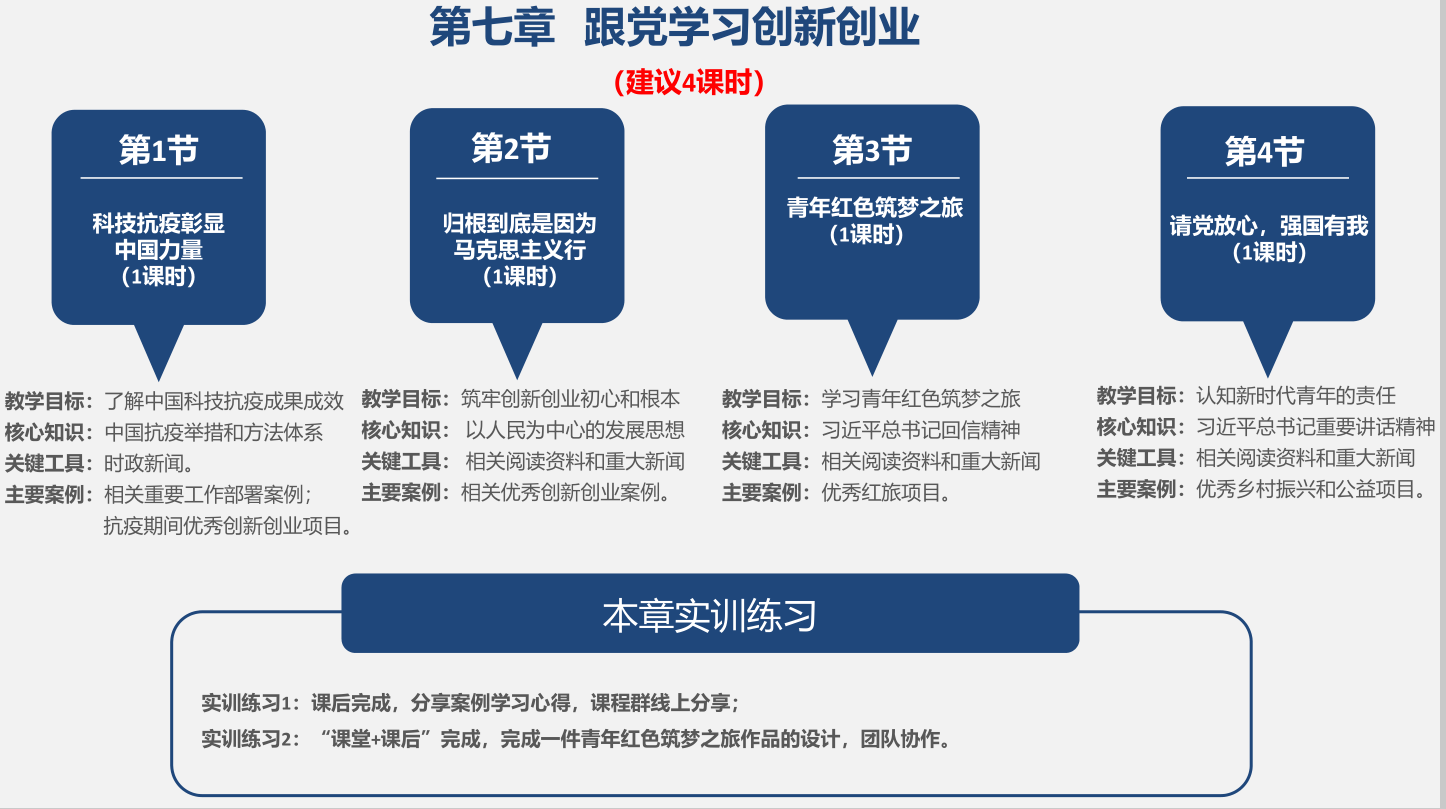 第七章 跟党学习创新创业

（建议4课时）

第1节

科技抗疫彰显
中国力量
（1课时）

教学目标：了解中国科技抗疫成果成效
核心知识：中国抗疫举措和方法体系
关键工具：时政新闻。
主要案例：相关重要工作部署案例；
抗疫期间优秀创新创业项目。

第2节

归根到底是因为
马克思主义行
（1课时）

教学目标：筑牢创新创业初心和根本
核心知识：以人民为中心的发展思想
关键工具：相关阅读资料和重大新闻
主要案例：相关优秀创新创业案例。

第3节

青年红色筑梦之旅
（1课时）

教学目标：学习青年红色筑梦之旅
核心知识：习近平总书记回信精神
关键工具：相关阅读资料和重大新闻
主要案例：优秀红旅项目。

第4节

请党放心，强国有我
（1课时）

教学目标：认知新时代青年的责任
核心知识：习近平总书记重要讲话精神
关键工具：相关阅读资料和重大新闻
主要案例：优秀乡村振兴和公益项目。

本章实训练习

实训练习1：课后完成，分享案例学习心得，课程群线上分享；
实训练习2：“课堂+课后”完成，完成一件青年红色筑梦之旅作品的设计，团队协作。